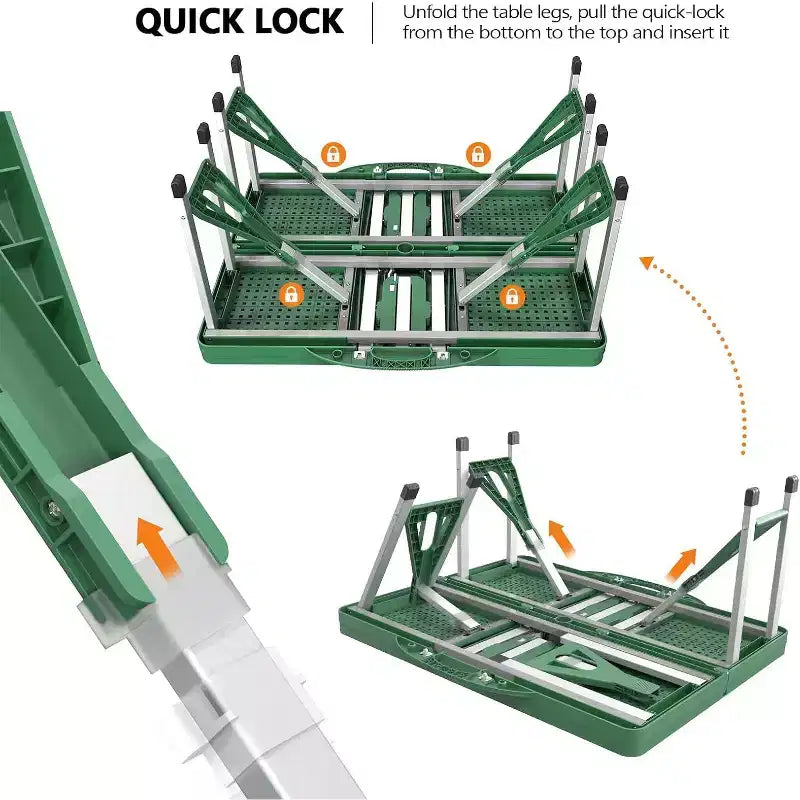 QUICK LOCK

Unfold the table legs, pull the quick-lock from the bottom to the top and insert it