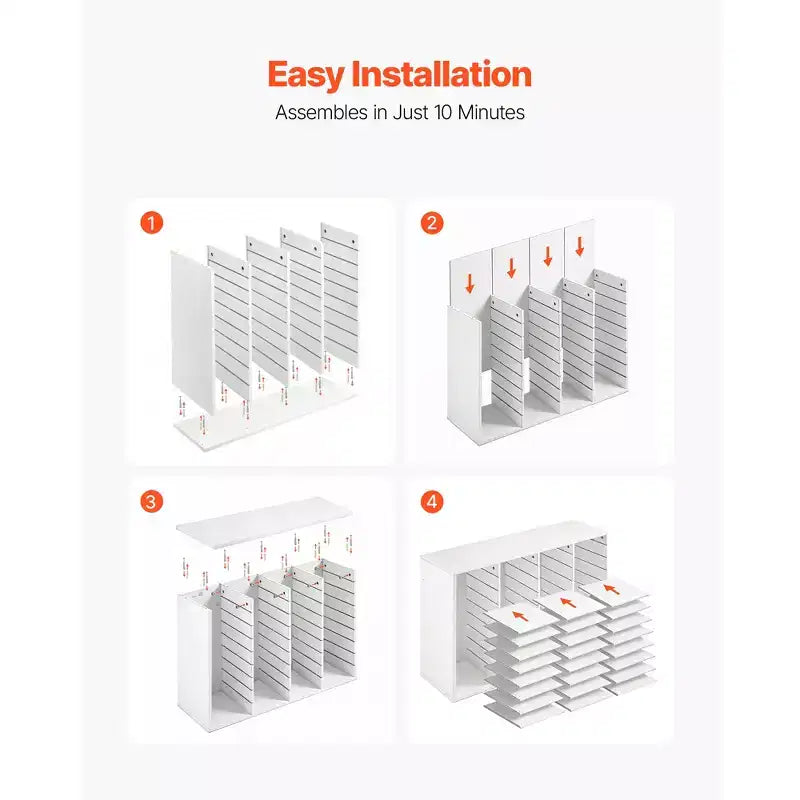 Easy Installation
Assembles in Just 10 Minutes

1

2

3

4