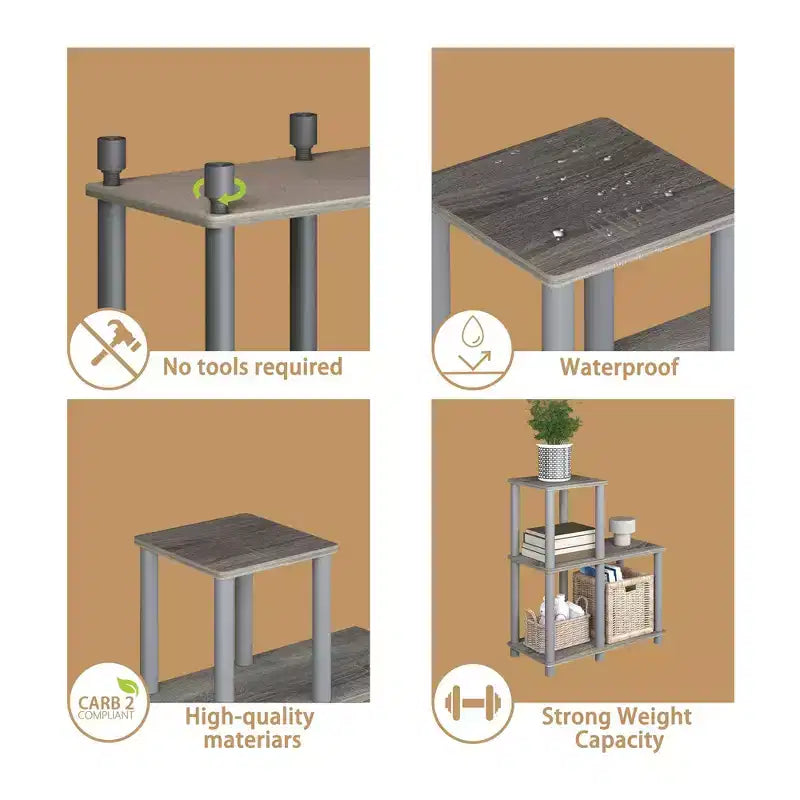 No tools required

Waterproof

CARB 2 COMPLIANT

High-quality materiars

Strong Weight Capacity