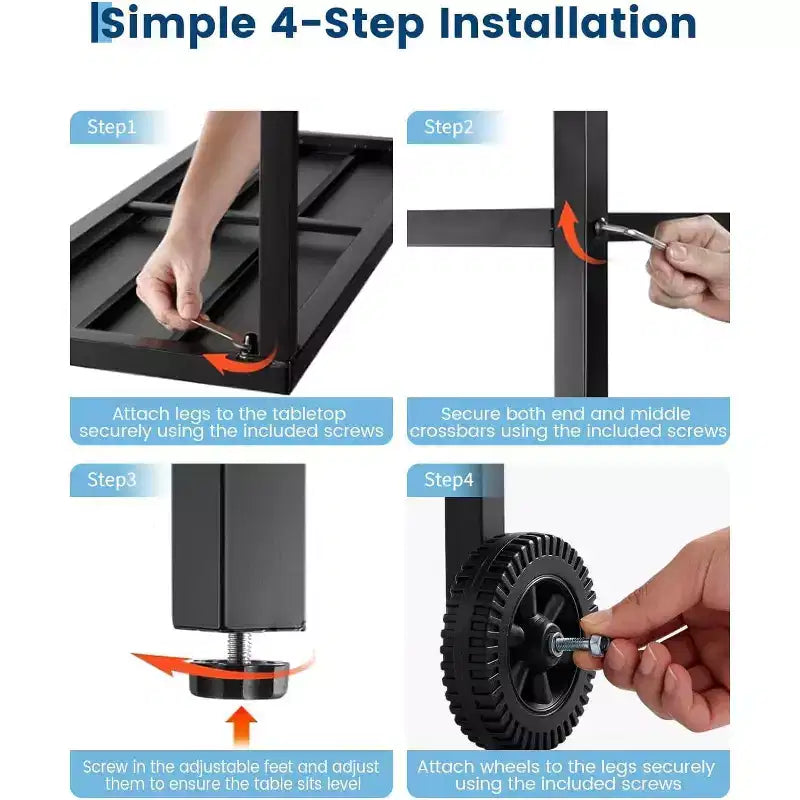 Simple 4-Step Installation

Step1

Attach legs to the tabletop securely using the included screws

Step2

Secure both end and middle crossbars using the included screws

Step3

Screw in the adjustable feet and adjust them to ensure the table sits level

Step4

Attach wheels to the legs securely using the included screws