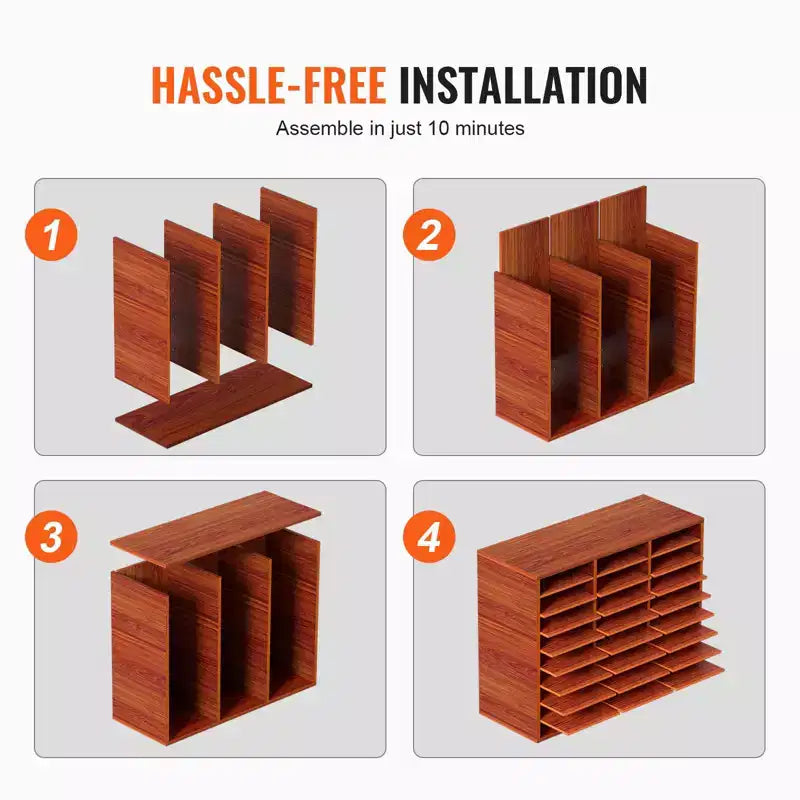 HASSLE-FREE INSTALLATION

Assemble in just 10 minutes

1

2

3

4