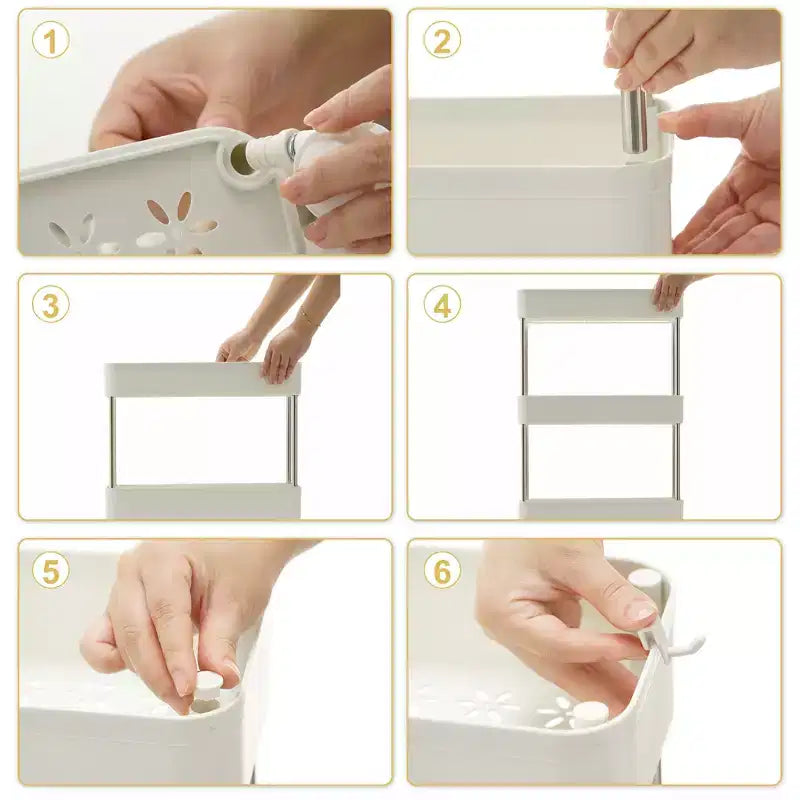 1

2

3

4

5

6